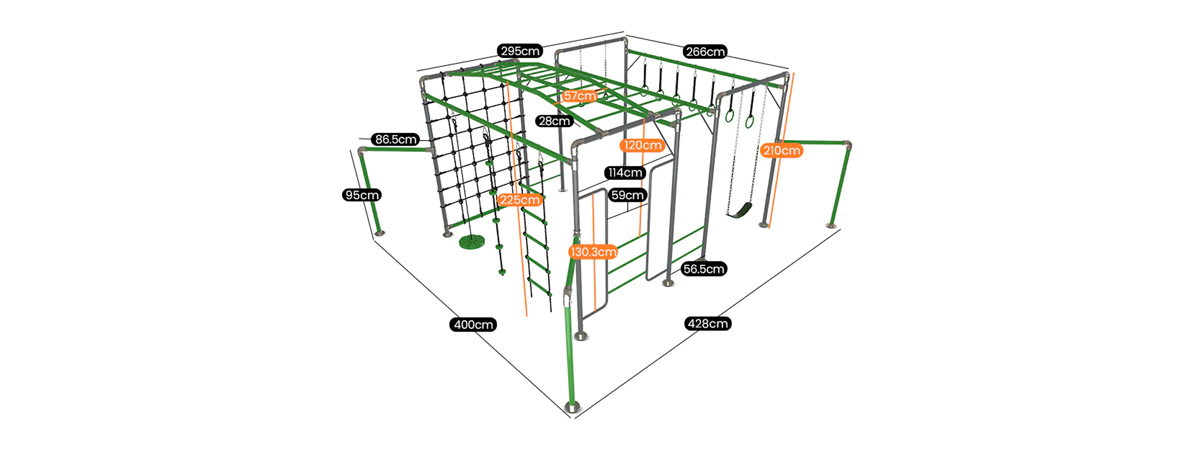 295cm
266cm
57cm
28cm
86.5cm
120cm
210cm
114cm
95cm
59cm
225cm
130.3cm
56.5cm
400cm
428cm